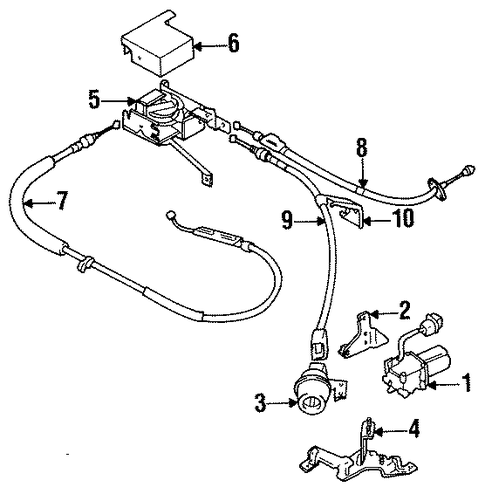 6
5
8
7
9
10
2
1
3
4