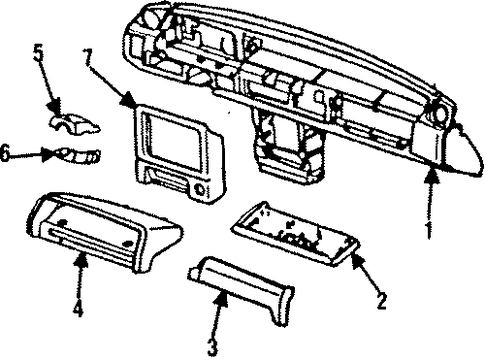 5
7
6
1
4
2
3