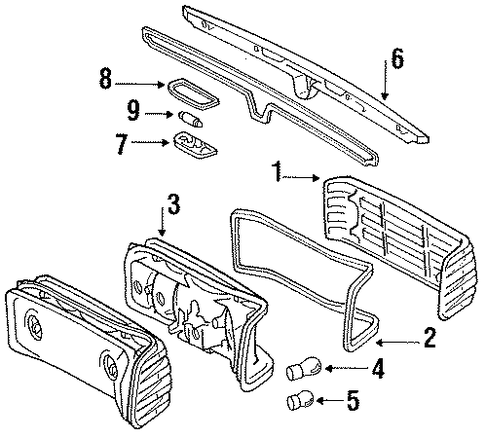 6
8
9
7
1
3
2
4
5