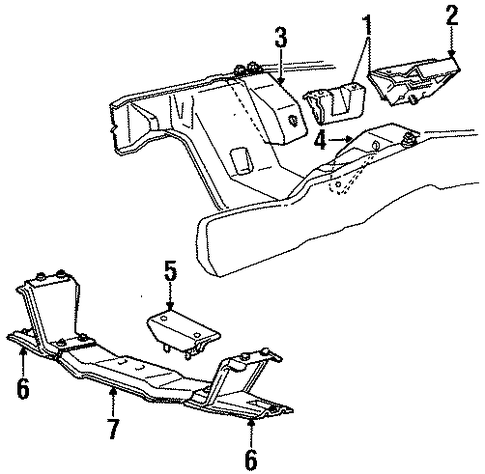 3
1
2
4
5
6
7
6