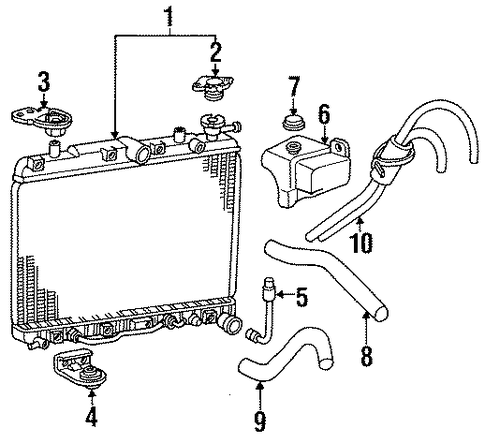 1
2
3
7
6
10
5
8
4
9