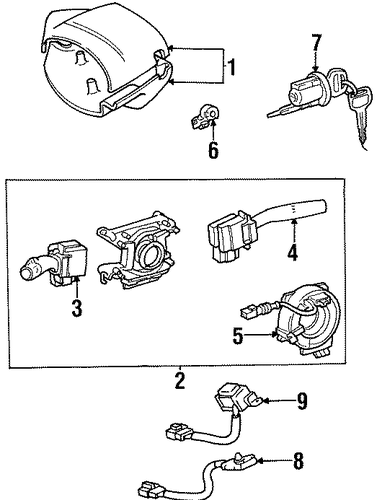 1
7
6
4
3
5
2
9
8