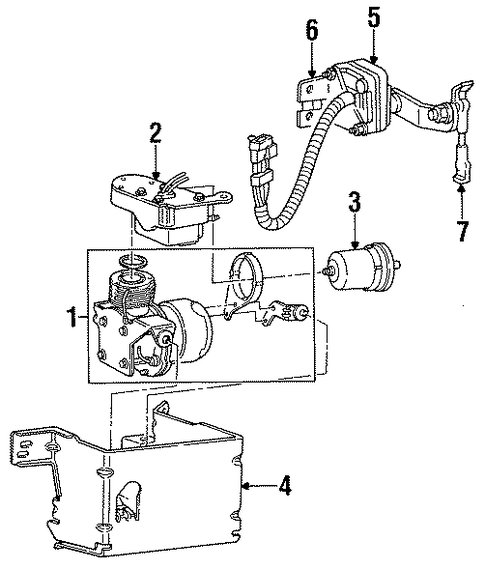 6
5
2
3
7
1
4