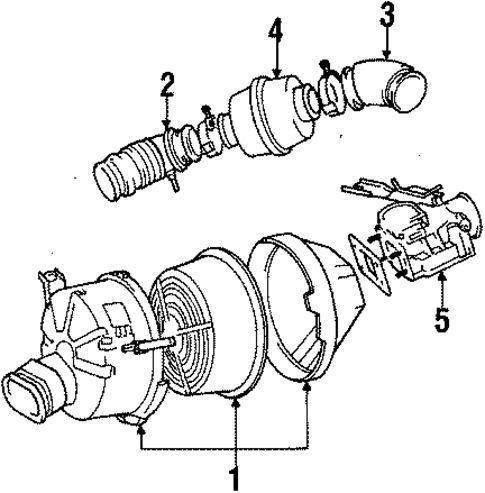 3
4
2
5
1