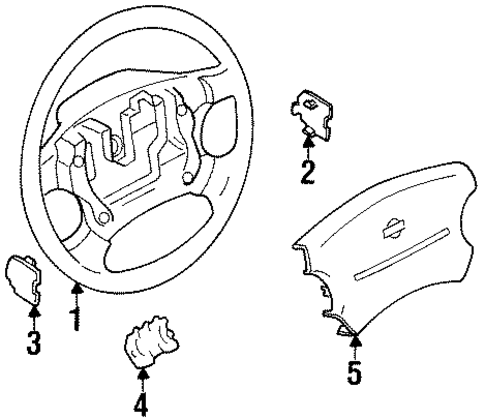 2
1
3
4
5