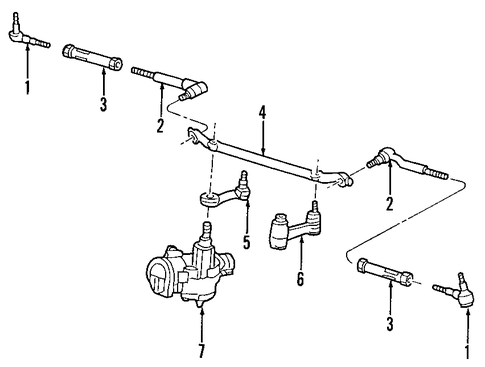 1
3
2
4
2
5
6
7
3
1