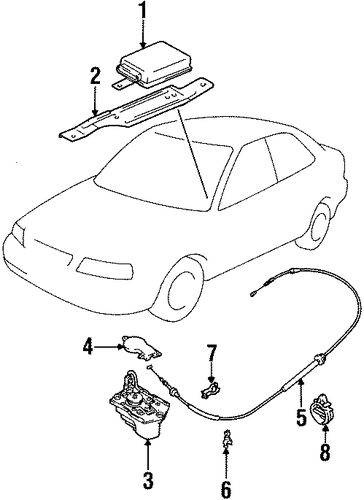 1
2
4
7
5
8
3
6