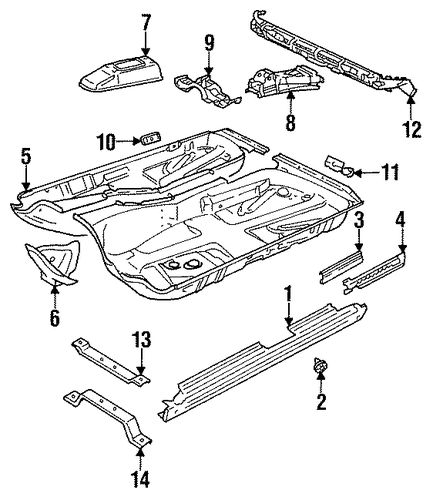 7
9
8
12
10
5
11
3
4
6
1
13
2
14