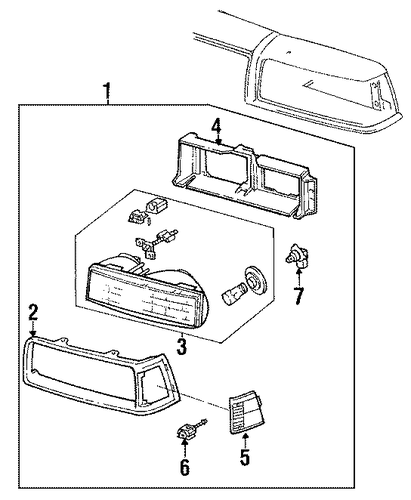 1
4
7
2
3
5
6