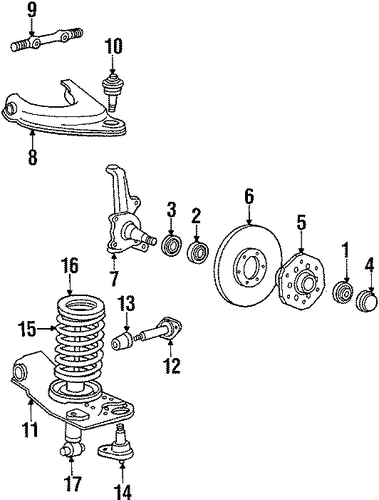 9
10
8
6
3
2
5
1
4
7
16
13
15
12
11
17
14