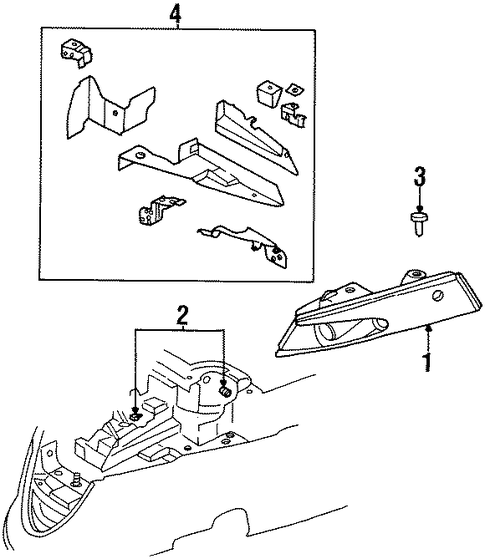 4

3

2

1