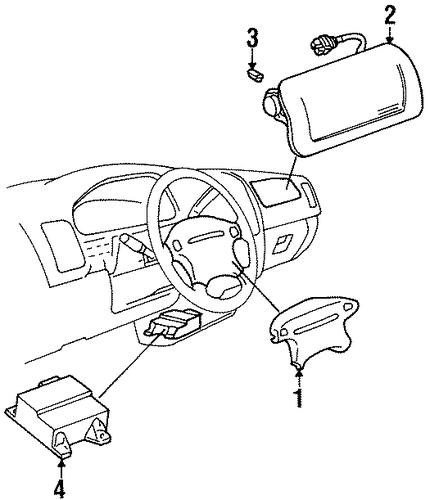 3
2
1
4