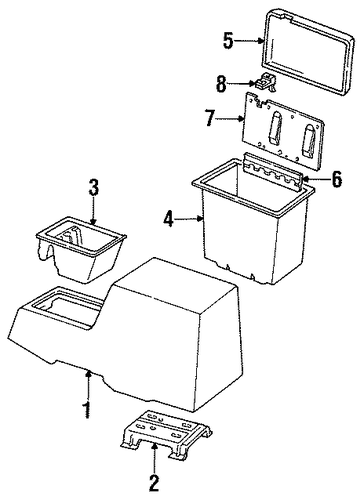 5
8
7
6
3
4
1
2