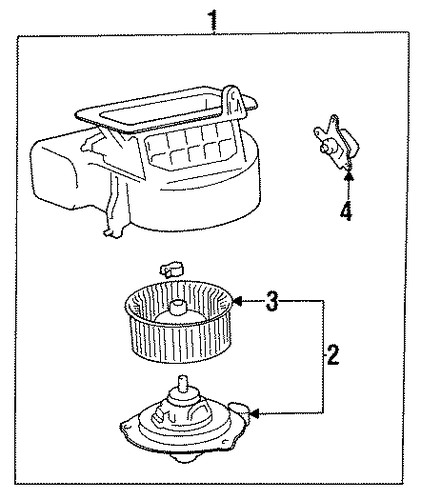 1
4
3
2