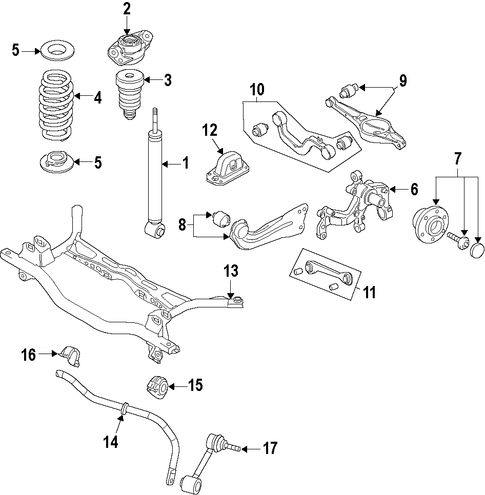 2
5
3
4
10
9
12
5
1
7
6
8
13
11
16
15
14
17