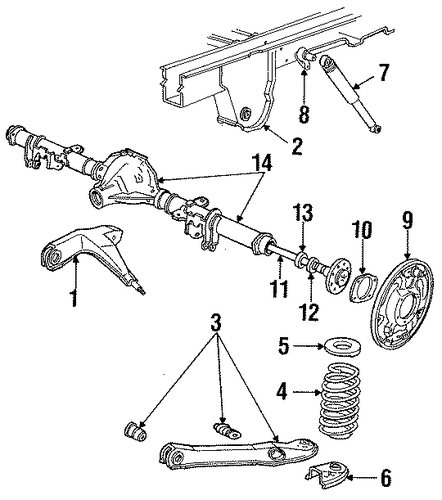 7
8
2
14
13
10
9
1
11
12
3
5
4
6