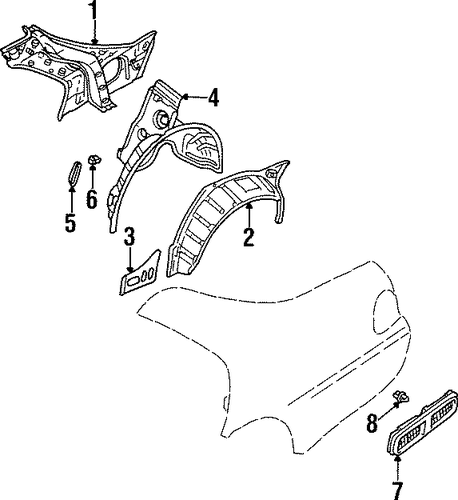 1
4
6
5
3
2
8
7