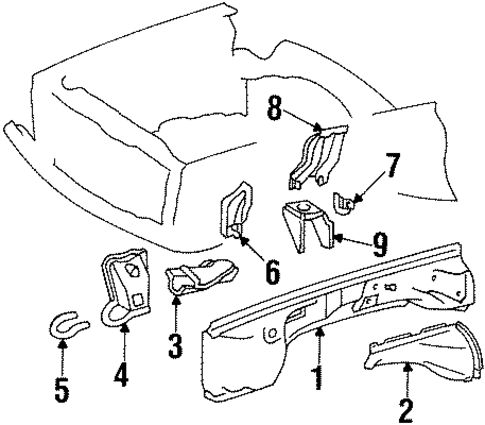 8
7
9
6
3
4
5
1
2