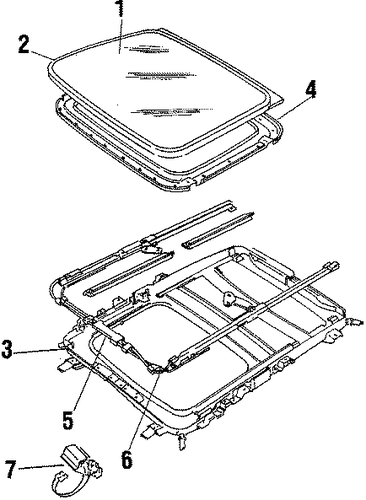 1
2
4
3
5
6
7