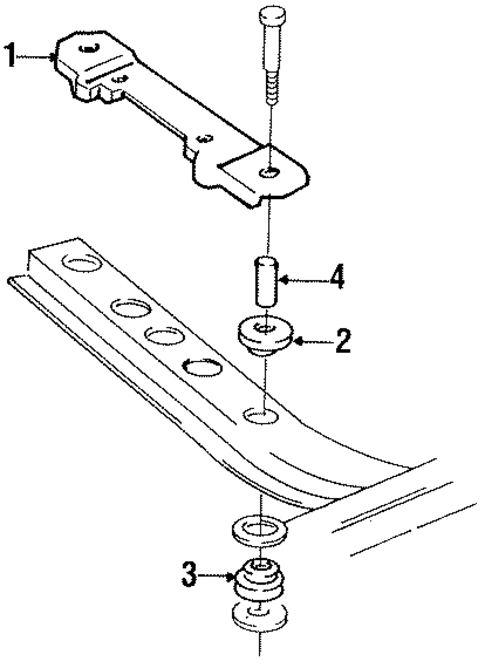 1
4
2
3