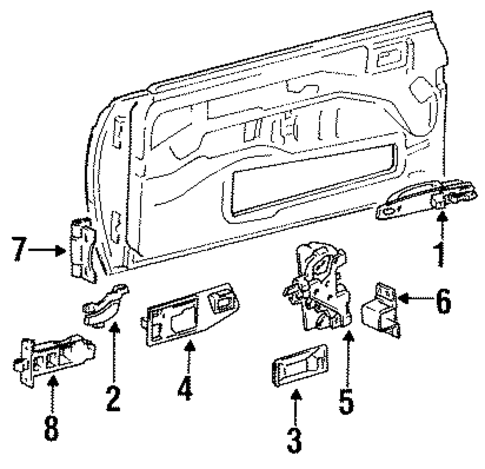 7
1
6
2
4
5
8
3