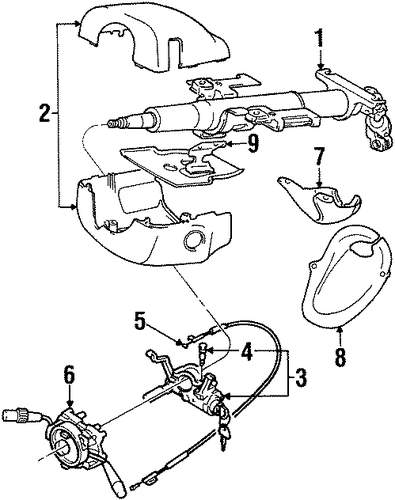 1
2
9
7
8
5
4
3
6