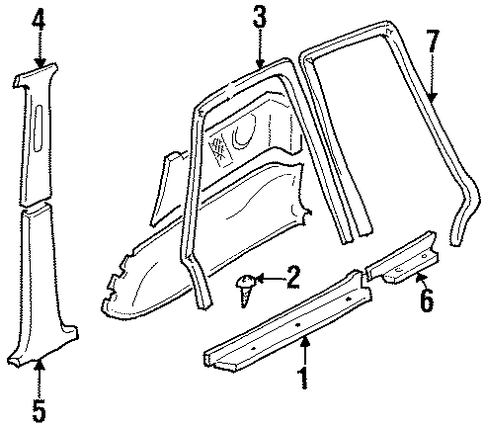 4
3
7
2
6
1
5