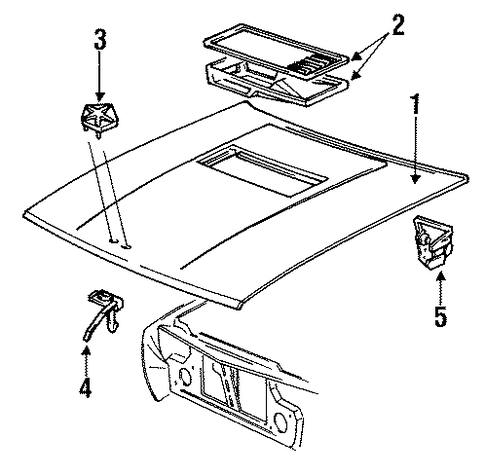 3
2
1
5
4