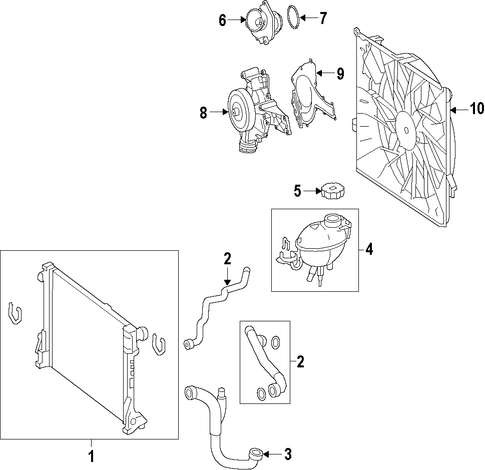 6
7
9
8
10
5
4
2
2
1
3