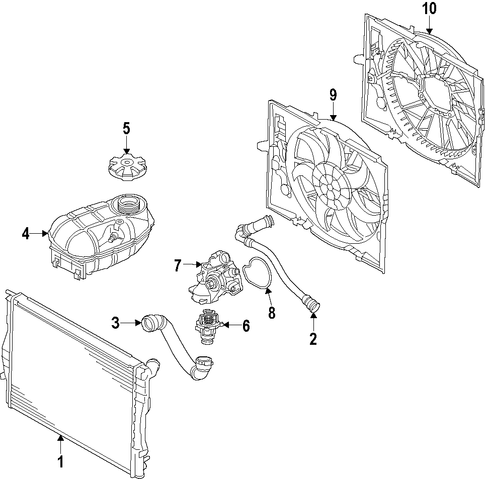 10
9
5
4
7
8
3
6
2
1