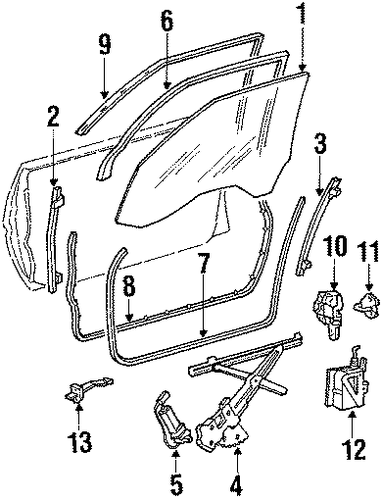 9
6
1
2
3
10
11
8
7
13
5
4
12