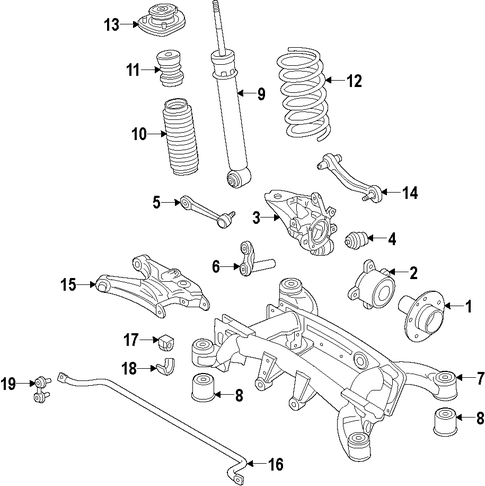 13
11
9
12
10
14
5
3
4
6
2
15
1
17
18
7
19
8
8
16