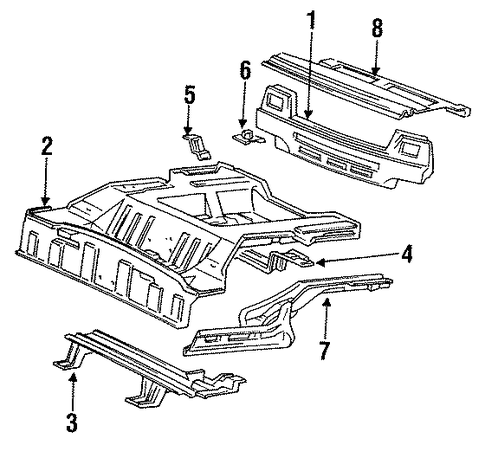 1
8
6
5
2
4
7
3