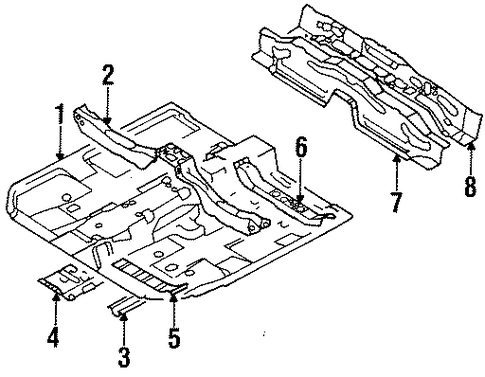 2
1
6
7
8
4
3
5