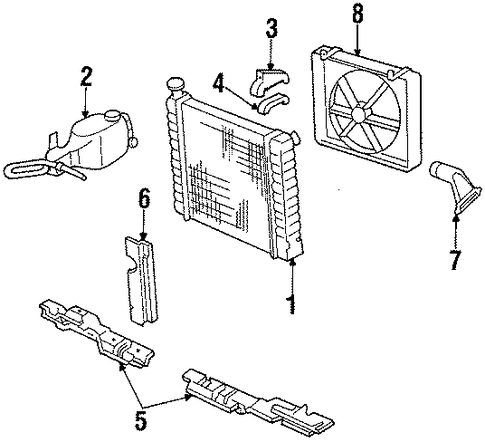 8
3
2
4
6
7
1
5