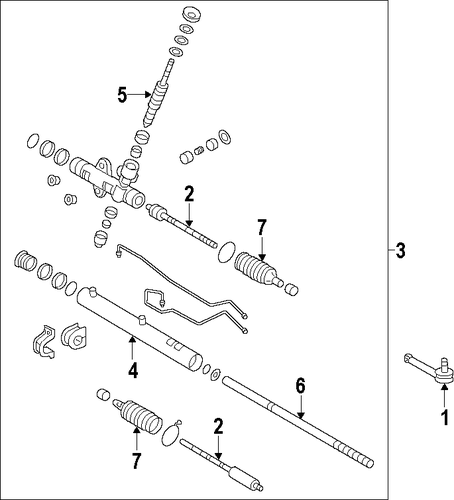 5
2
7
3
4
6
1
2
7