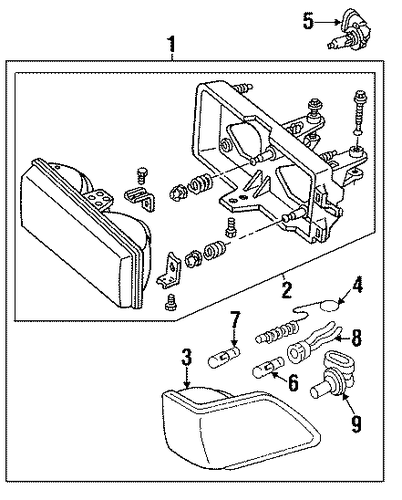 5
1
2
4
7
8
3
6
9