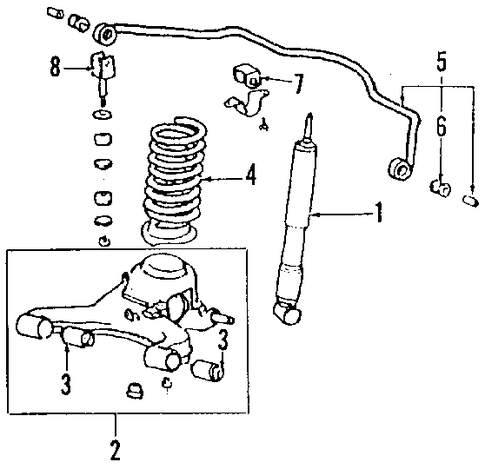 8
7
5
6
4
1
3
3
2