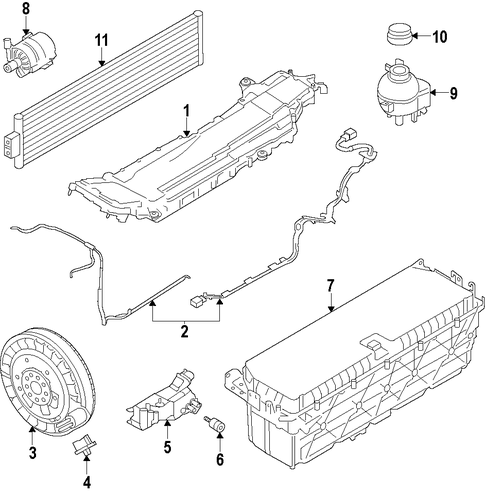 8
11
10
9
1
2
7
3
4
5
6