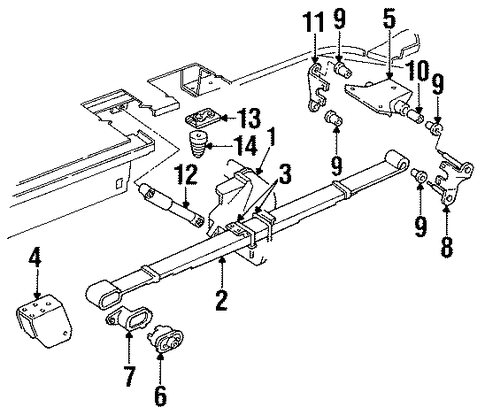 11
9
5
10
9
13
14
1
9
12
3
9
8
4
2
7
6