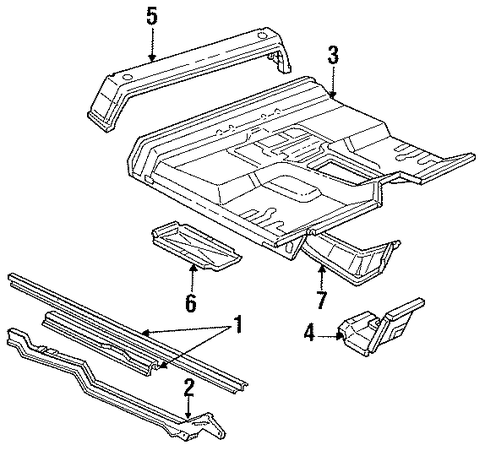 5
3
6
7
1
4
2