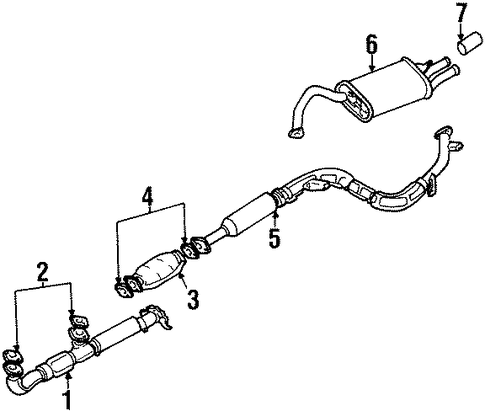 7
6
4
5
2
3
1