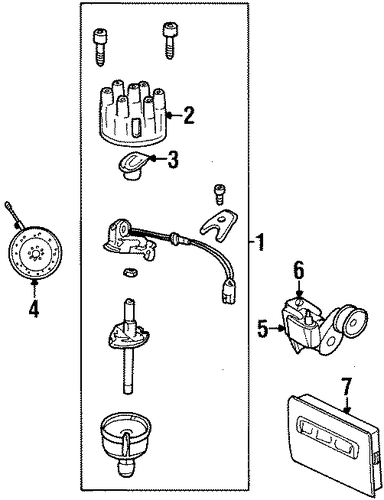 2
3
1
4
6
5
7