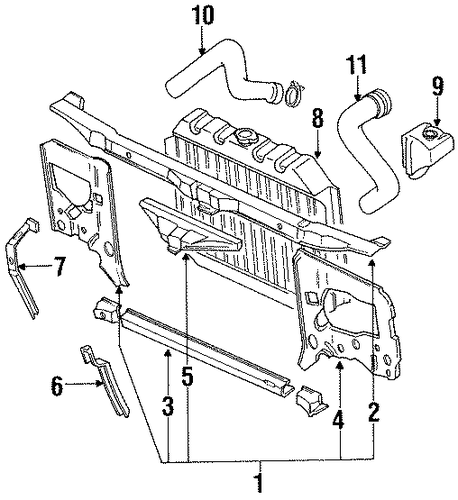 10
11
9
8
7
5
6
3
4
2
1