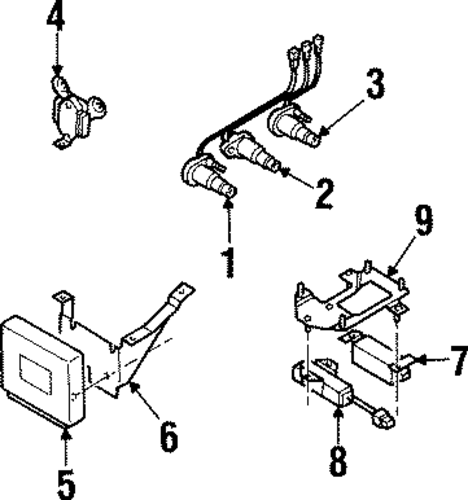 4
3
2
1
9
7
6
8
5