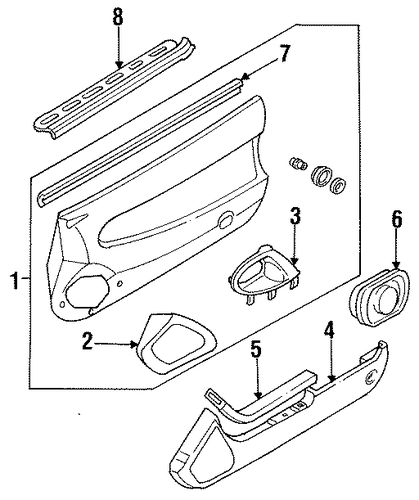 8
7
3
6
1
2
5
4