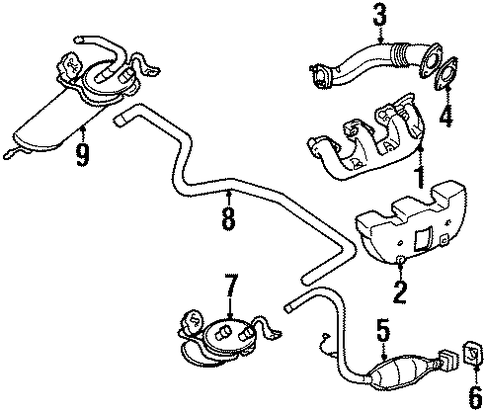 3
4
9
1
8
2
7
5
6