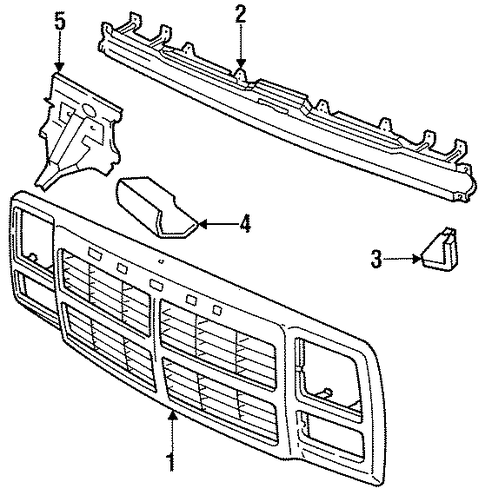 5
2
4
3
1