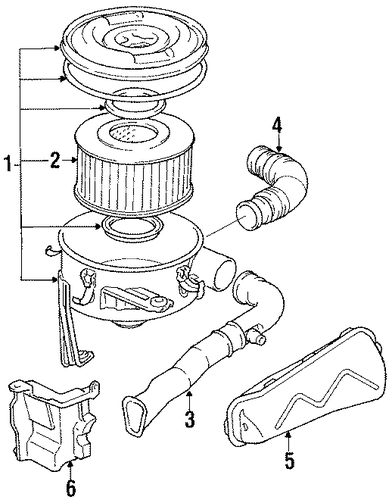 1
2
4
3
5
6