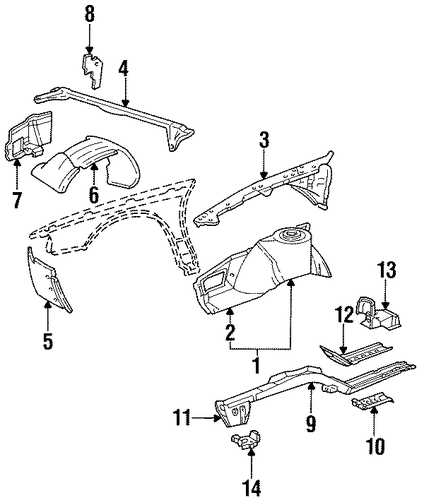 8
4
3
7
6
13
12
5
2
1
11
9
10
14